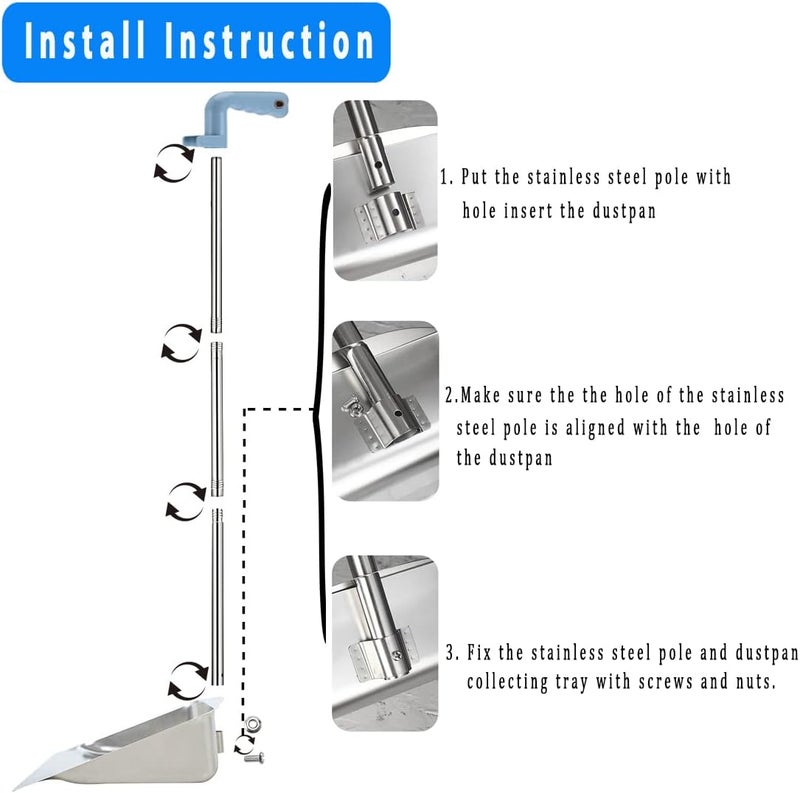 Install Instruction

1. Put the stainless steel pole with hole insert the dustpan

2.Make sure the the hole of the stainless steel pole is aligned with the hole of the dustpan

3. Fix the stainless steel pole and dustpan collecting tray with screws and nuts.